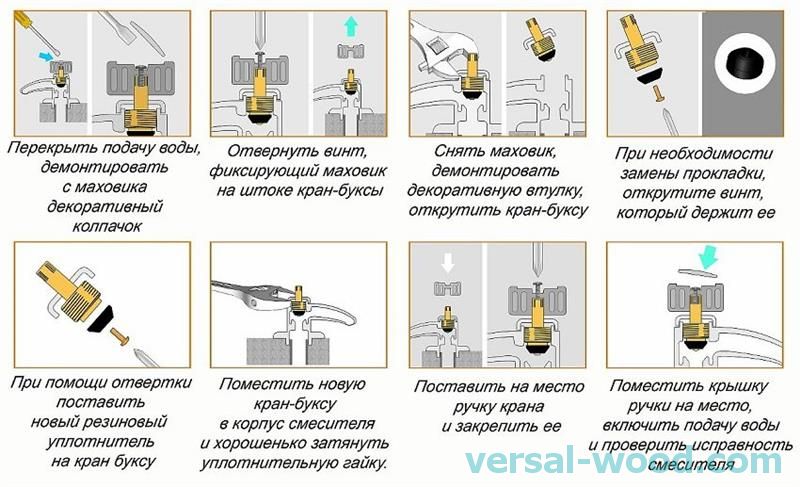 Перекрыть подачу воды, демонтировать с маховика декоративный колпачок

Отвернуть винт, фиксирующий маховик на штоке кран-буксы

Снять маховик, демонтировать декоративную втулку, открутить кран-буксу

При необходимости замены прокладки, открутите винт, который держит ее

При помощи отвертки поставить новый резиновый уплотнитель на кран буксу

Поместить новую кран-буксу в корпус смесителя и хорошенько затянуть уплотнительную гайку.

Поставить на место ручку крана и закрепить ее

Поместить крышку ручки на место, включить подачу воды и проверить исправность смесителя

versal-wood.com